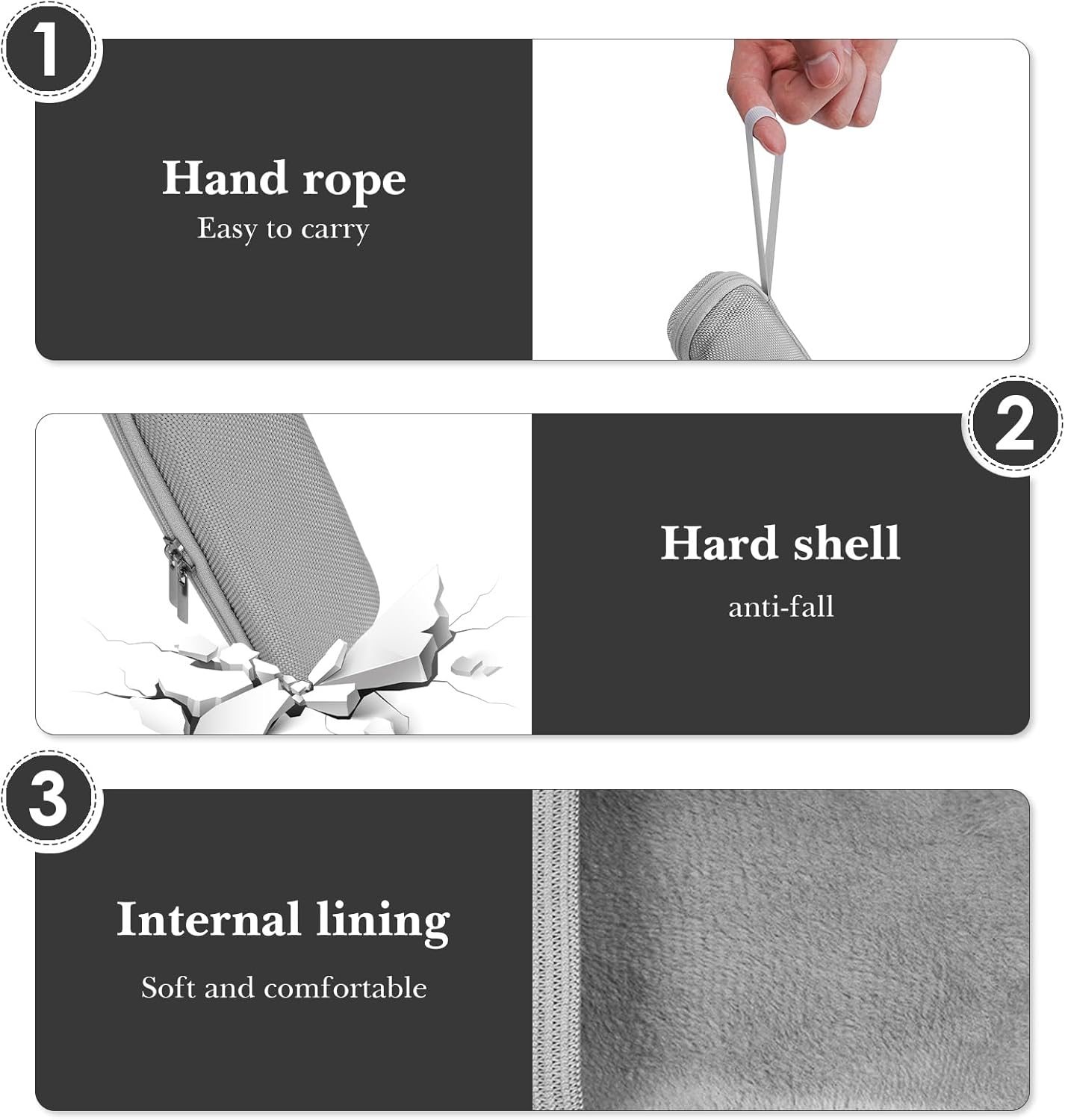 1

Hand rope

Easy to carry

2

Hard shell

anti-fall

3

Internal lining

Soft and comfortable